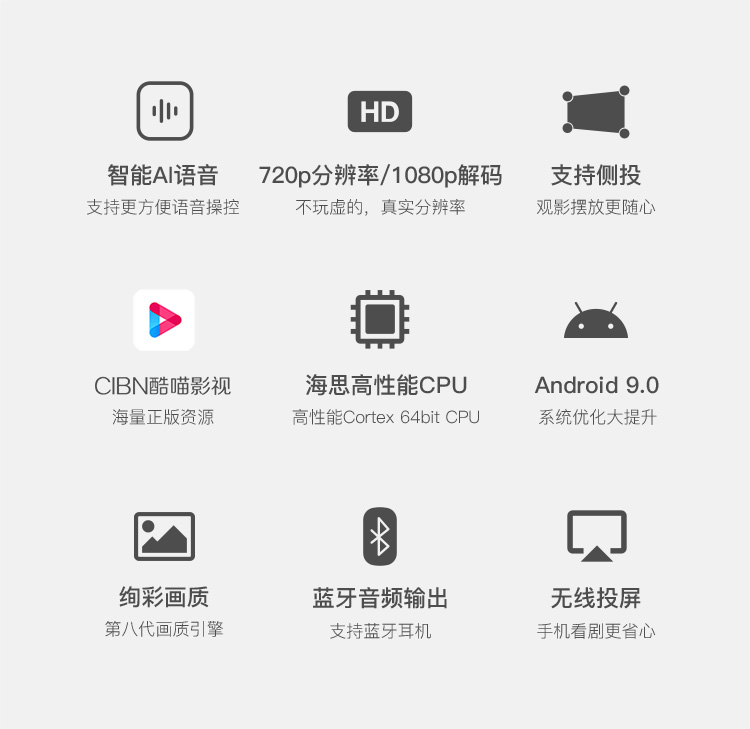 HD

智能AI语音
支持更方便语音操控

720p分辨率/1080p解码
不玩虚的，真实分辨率

支持侧投
观影摆放更随心

CIBN酷喵影视
海量正版资源

海思高性能CPU
高性能Cortex 64bit CPU

Android 9.0
系统优化大提升

绚彩画质
第八代画质引擎

蓝牙音频输出
支持蓝牙耳机

无线投屏
手机看剧更省心